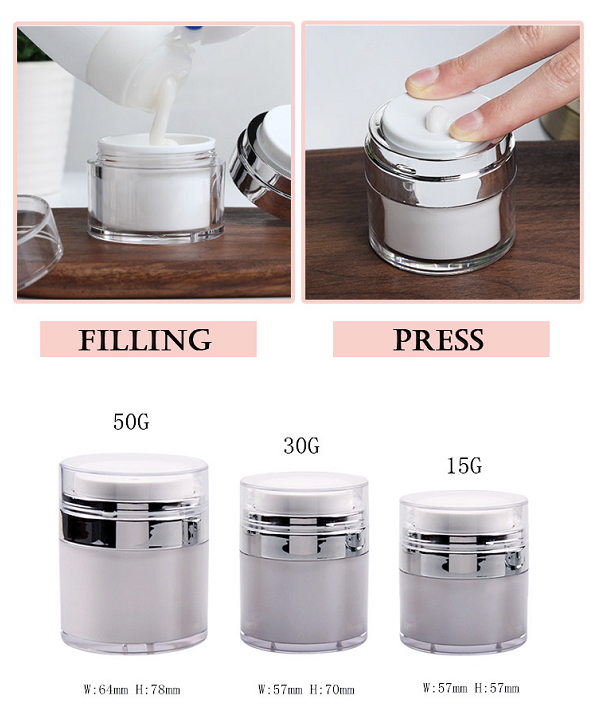 FILLING

PRESS

50G

30G

15G

W:64mm H:78mm

W:57mm H:70mm

W:57mm H:57mm